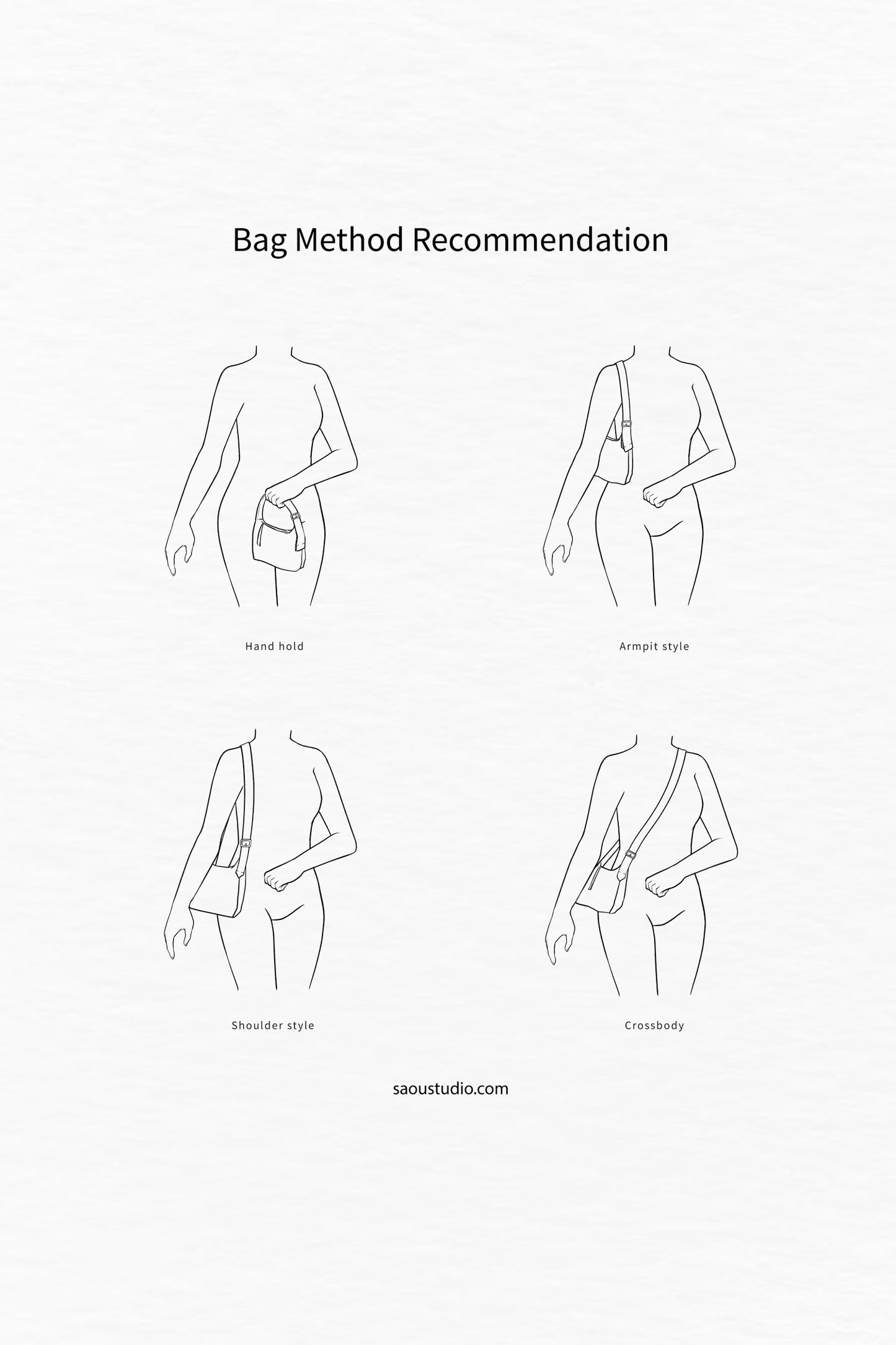 Bag Method Recommendation

Hand hold

Armpit style

Shoulder style

Crossbody

saoustudio.com