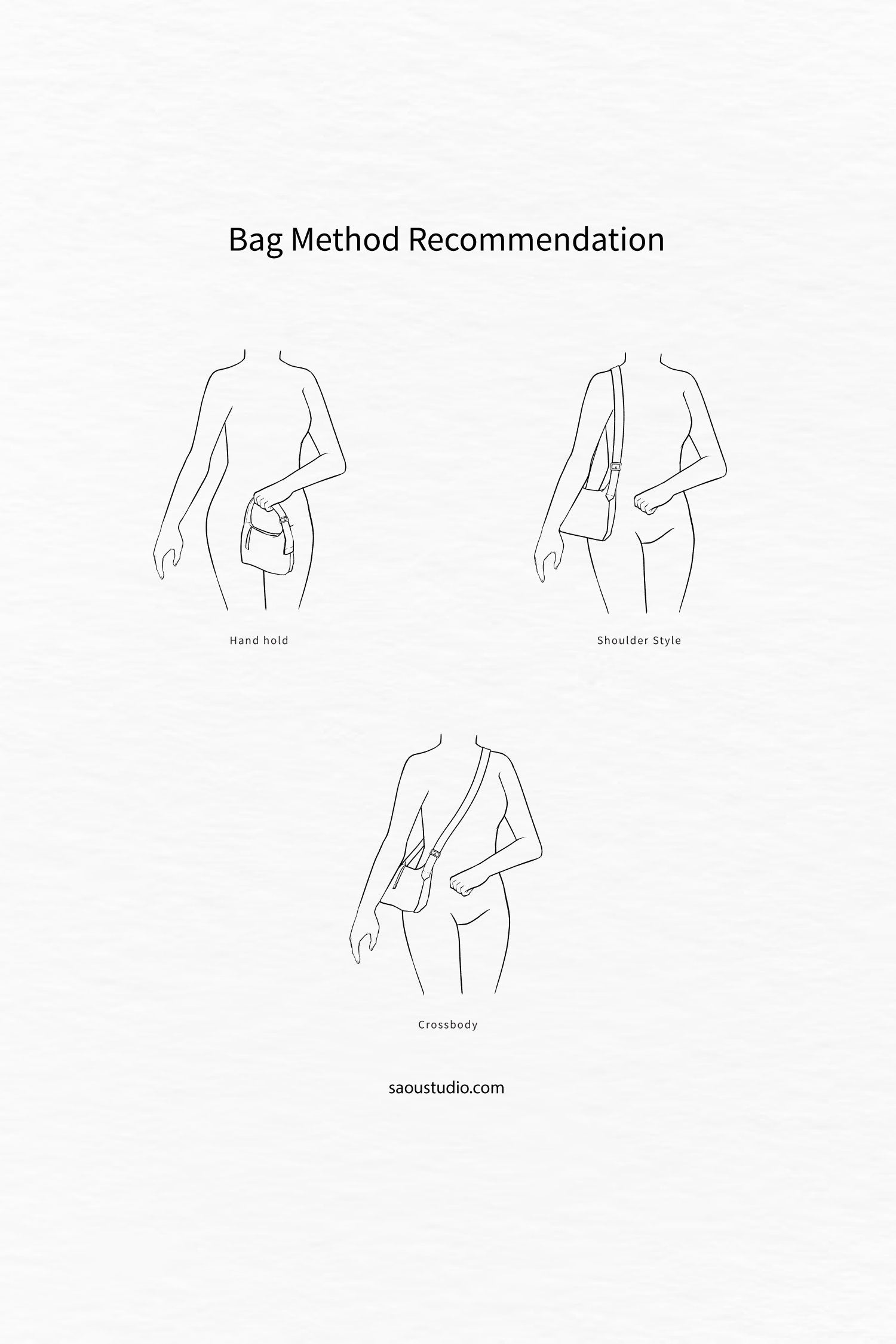 Bag Method Recommendation

Hand hold

Shoulder Style

Crossbody

saoustudio.com