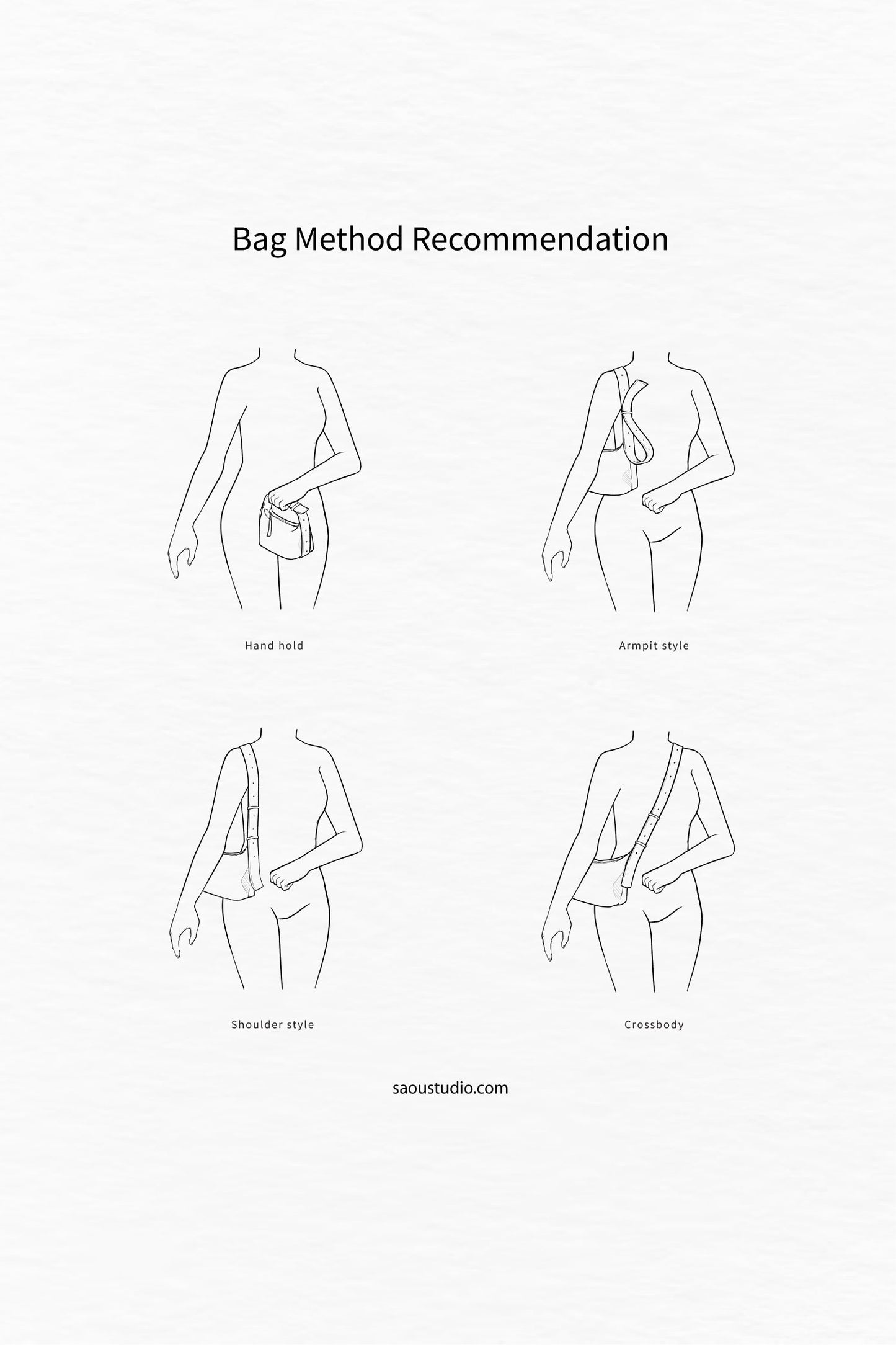 Bag Method Recommendation

Hand hold

Armpit style

Shoulder style

Crossbody

saoustudio.com